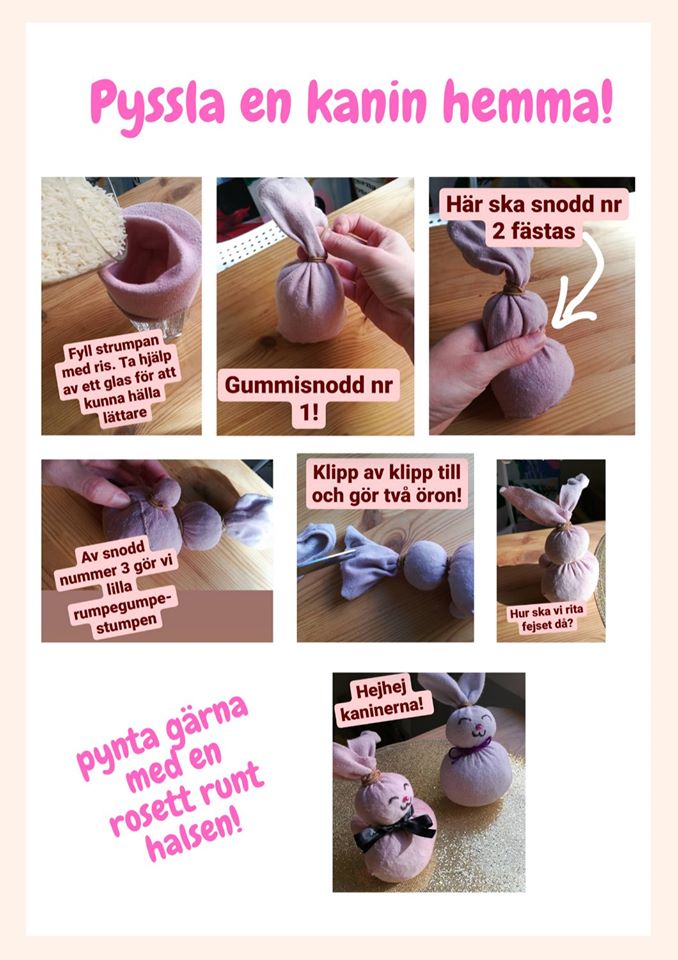 Pyssla en kanin hemma!

Fyll strumpan med ris. Ta hjälp av ett glas för att kunna hälla lättare

Gummisnodd nr 1!

Här ska snodd nr 2 fästas

Av snodd nummer 3 gör vi lilla rumpegumpe-stumpen

Klipp av klipp till och gör två öron!

Hur ska vi rita fejset då?

pynta gärna med en rosett runt halsen!

Hejhej kaninerna!